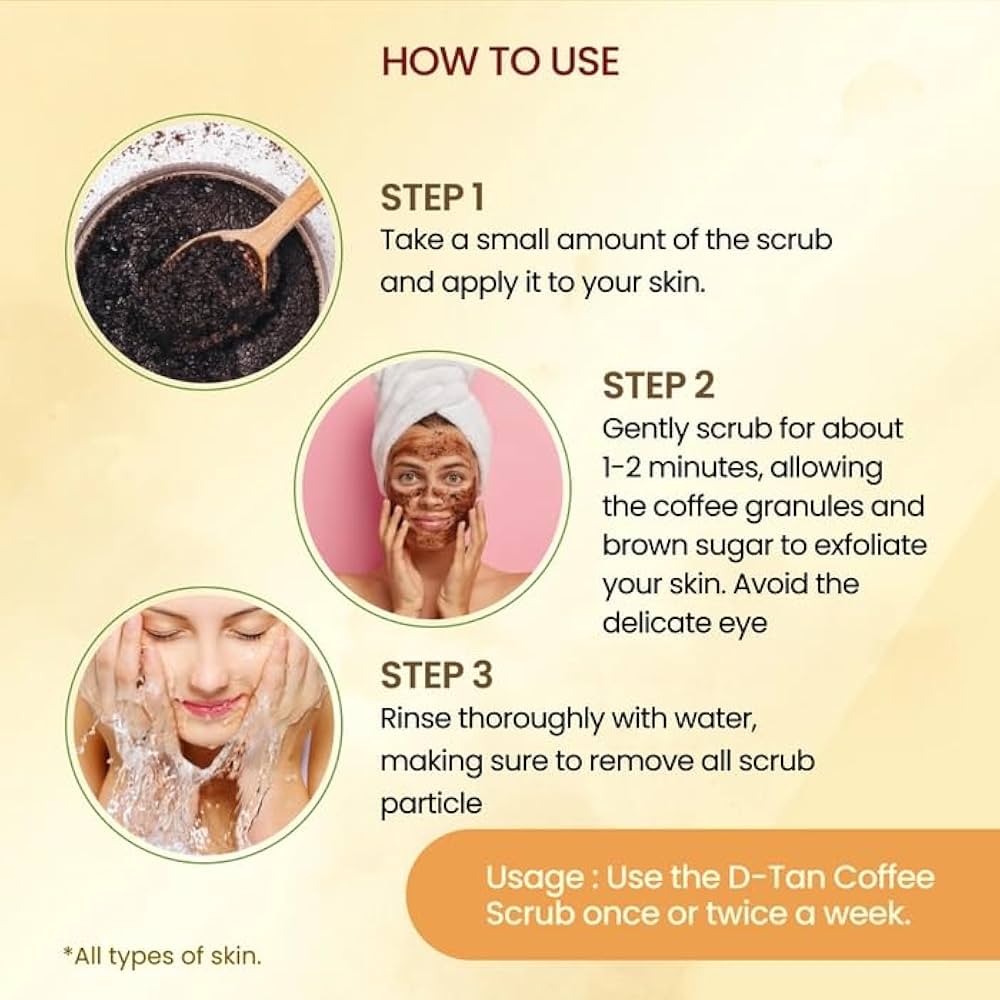 HOW TO USE

STEP 1
Take a small amount of the scrub and apply it to your skin.

STEP 2
Gently scrub for about 1-2 minutes, allowing the coffee granules and brown sugar to exfoliate your skin. Avoid the delicate eye

STEP 3
Rinse thoroughly with water, making sure to remove all scrub particle

Usage : Use the D-Tan Coffee Scrub once or twice a week.

*All types of skin.